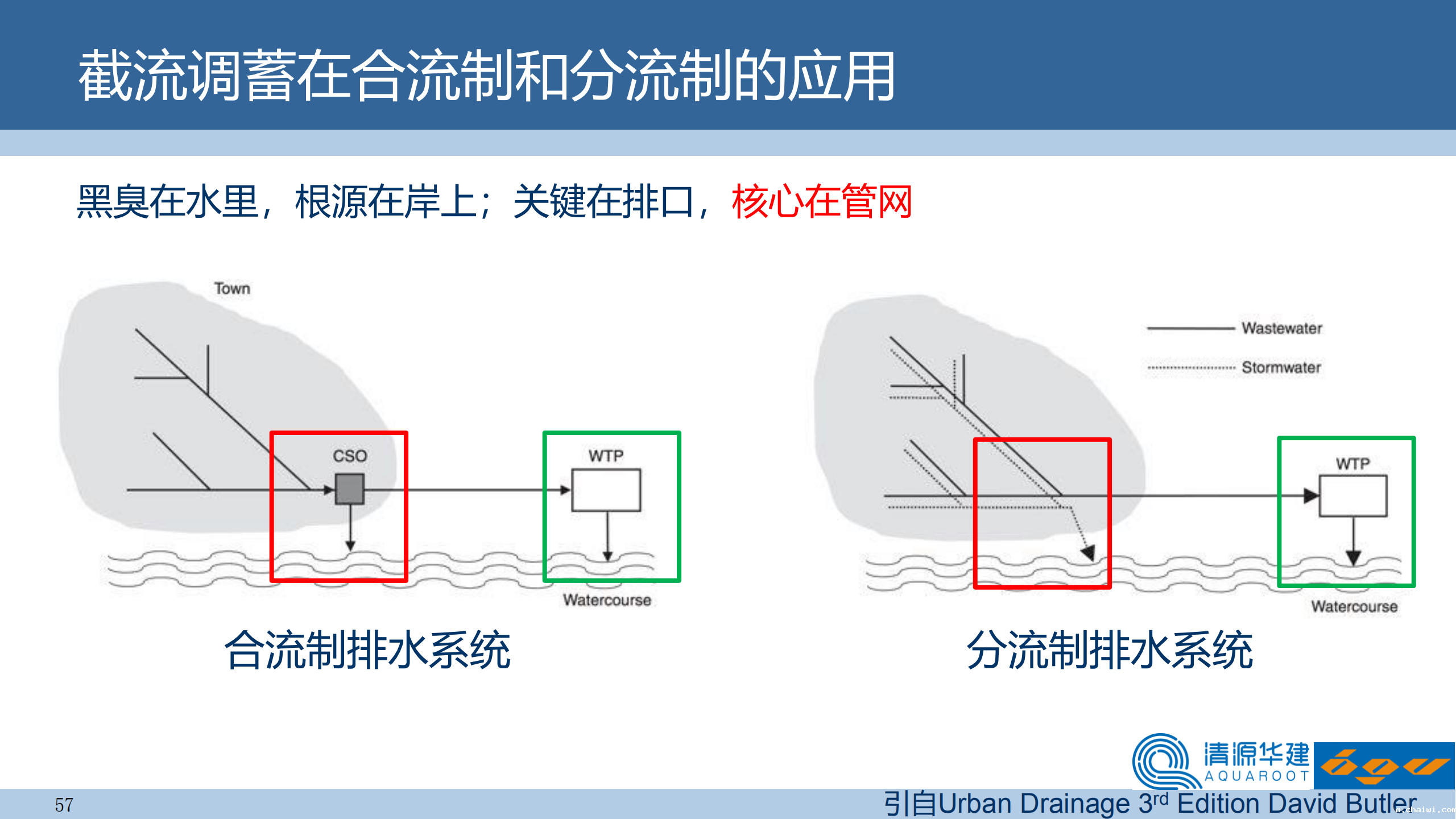 截流调蓄在合流制和分流制的应用

黑臭在水里，根源在岸上；关键在排口，核心在管网

Town

CSO

WTP

Watercourse

合流制排水系统

Wastewater

Stormwater

WTP

Watercourse

分流制排水系统

清源华建
AQUAROOT

57

引自Urban Drainage 3$^{rd}$ Edition David Butler